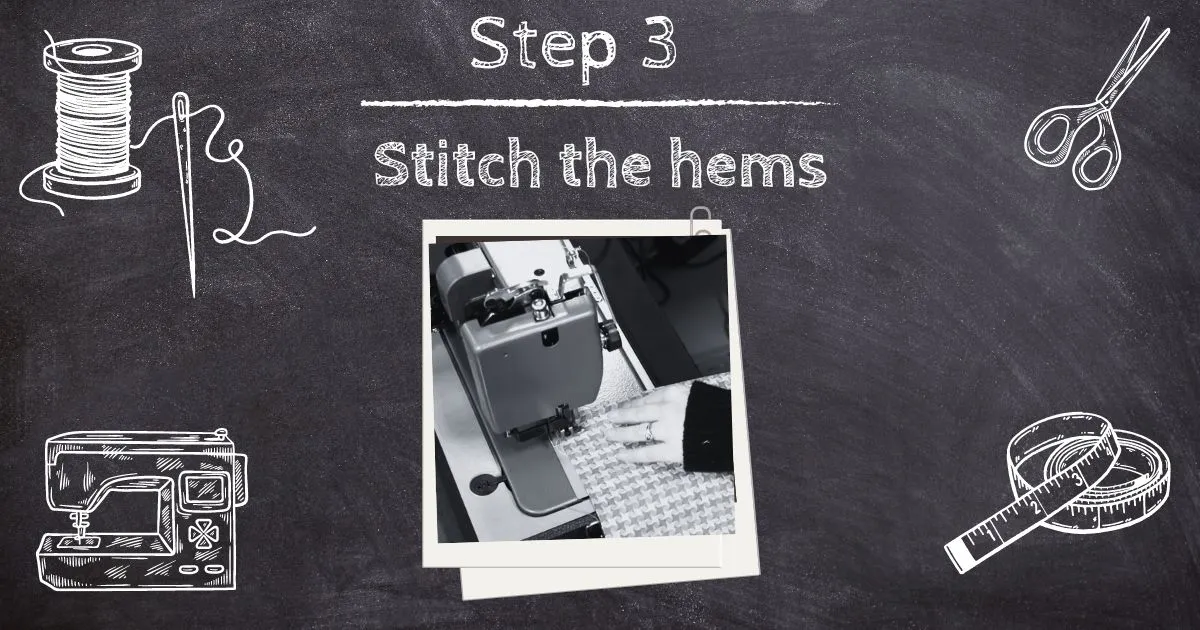 Step 3

Stitch the hems